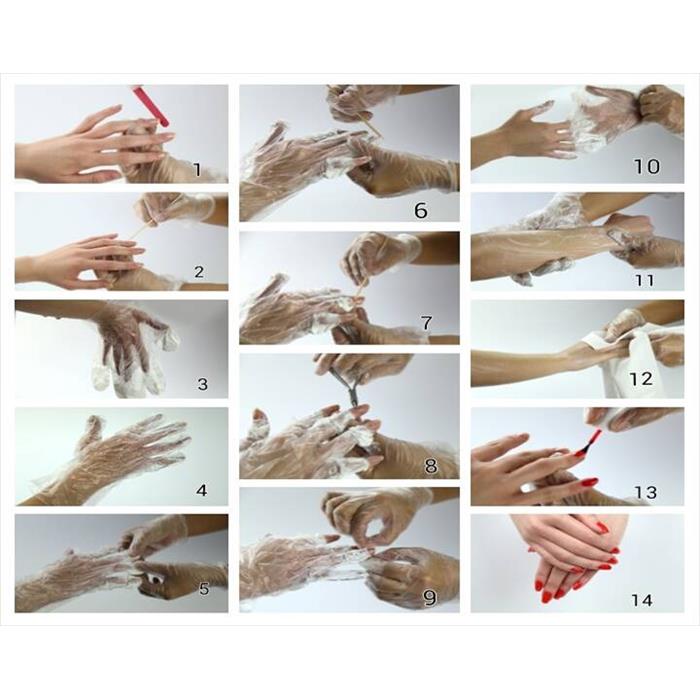 1

2

3

4

5

6

7

8

9

10

11

12

13

14